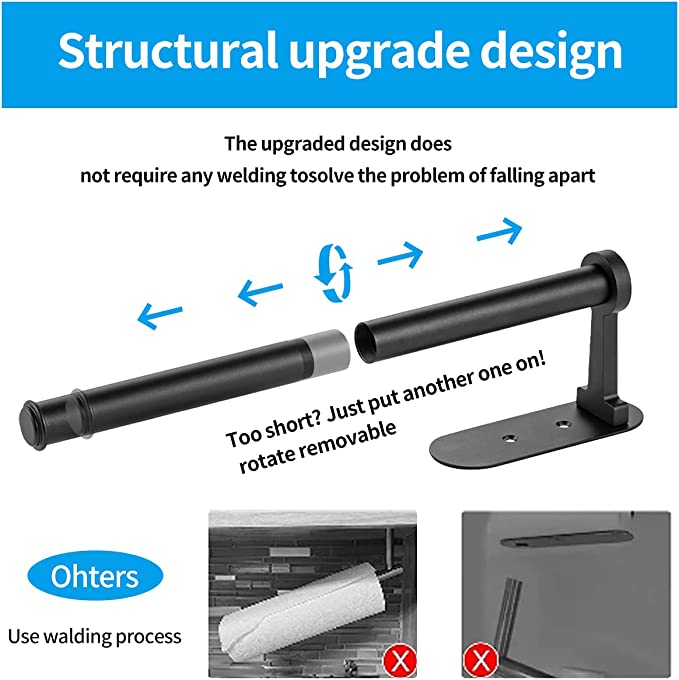 Structural upgrade design

The upgraded design does
not require any welding tosolve the problem of falling apart

Too short? Just put another one on!
rotate removable

Ohters

Use walding process