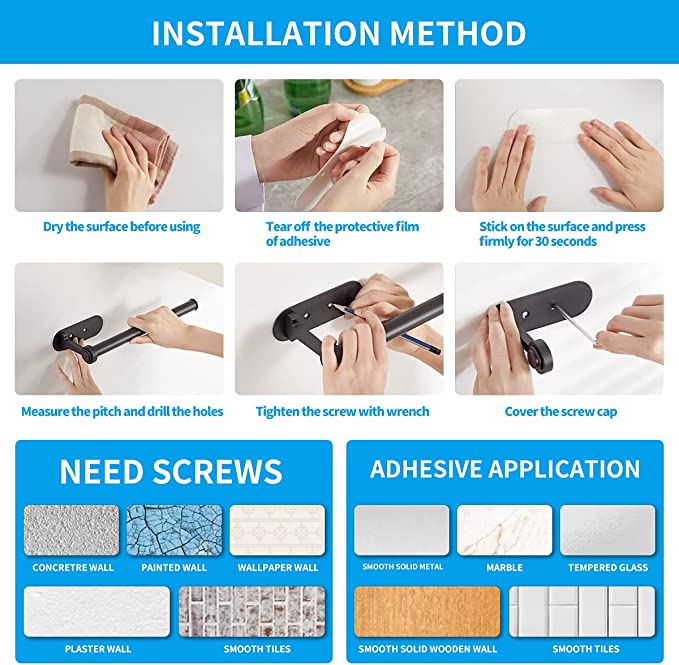 INSTALLATION METHOD

Dry the surface before using

Tear off the protective film of adhesive

Stick on the surface and press firmly for 30 seconds

Measure the pitch and drill the holes

Tighten the screw with wrench

Cover the screw cap

NEED SCREWS

CONCRETRE WALL

PAINTED WALL

WALLPAPER WALL

PLASTER WALL

SMOOTH TILES

ADHESIVE APPLICATION

SMOOTH SOLID METAL

MARBLE

TEMPERED GLASS

SMOOTH SOLID WOODEN WALL

SMOOTH TILES